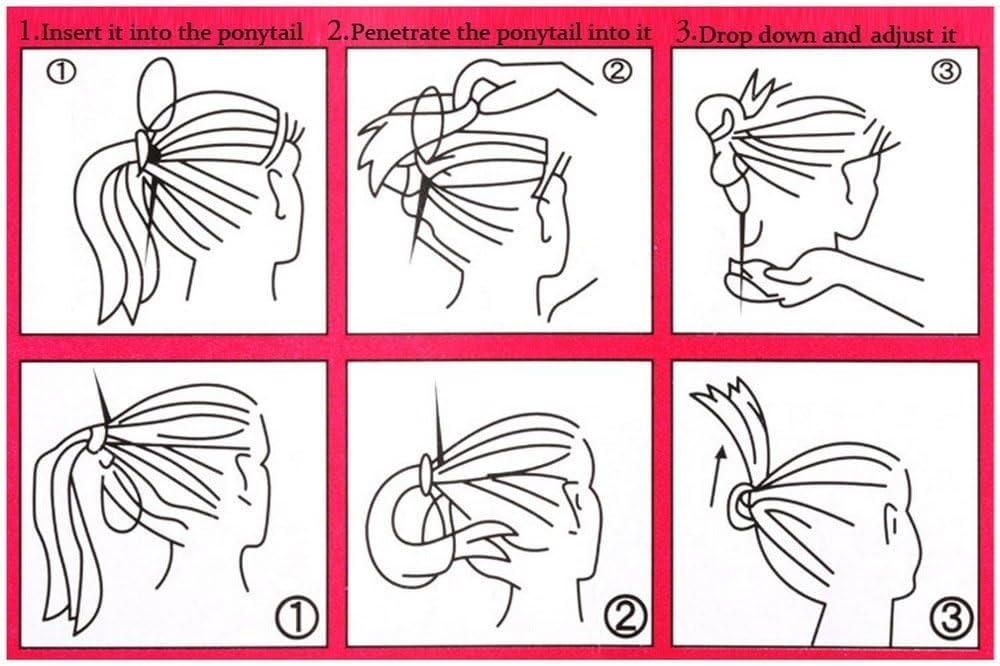 1.Insert it into the ponytail 2.Penetrate the ponytail into it 3.Drop down and adjust it

①

②

③

①

②

③