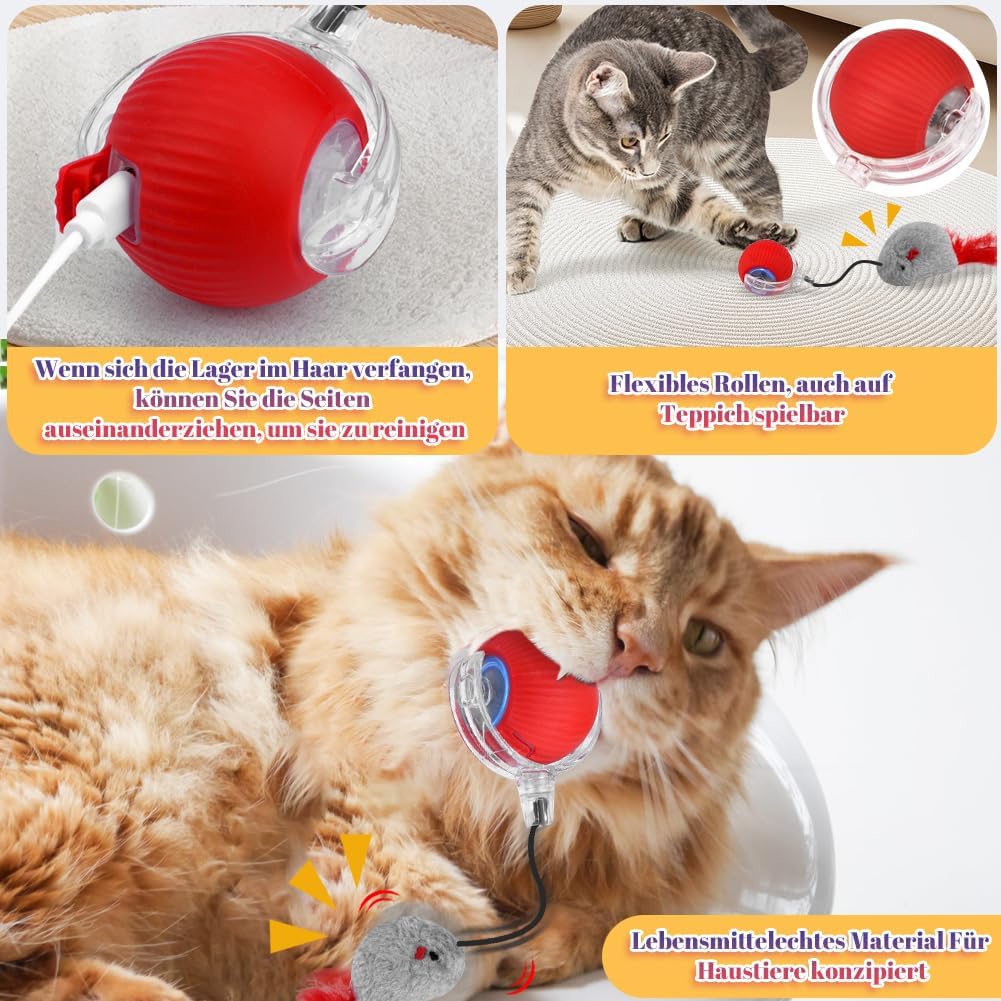 Wenn sich die Lager im Haar verfangen, können Sie die Seiten auseinanderziehen, um sie zu reinigen

Flexibles Rollen, auch auf Teppich spielbar

Lebensmittelechtes Material Für Haustiere konzipiert