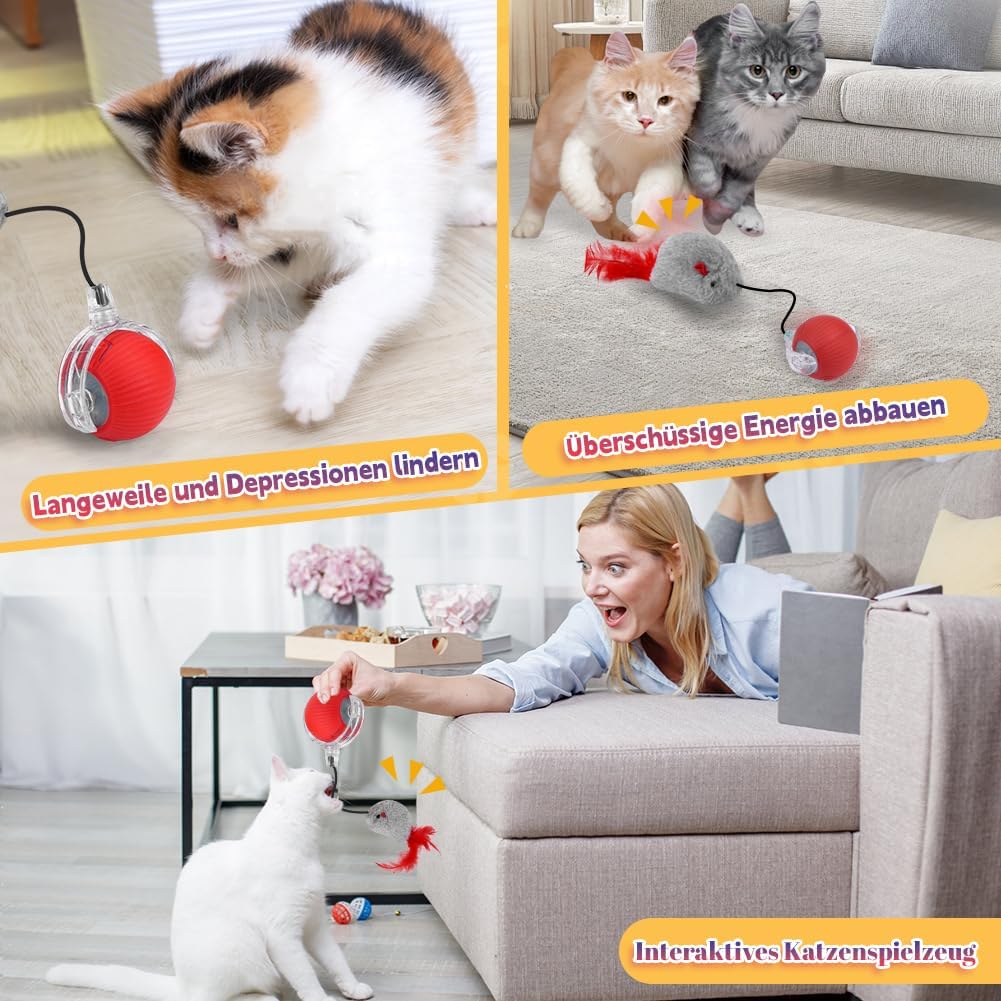 Langeweile und Depressionen lindern

Überschüssige Energie abbauen

Interaktives Katzenspielzeug